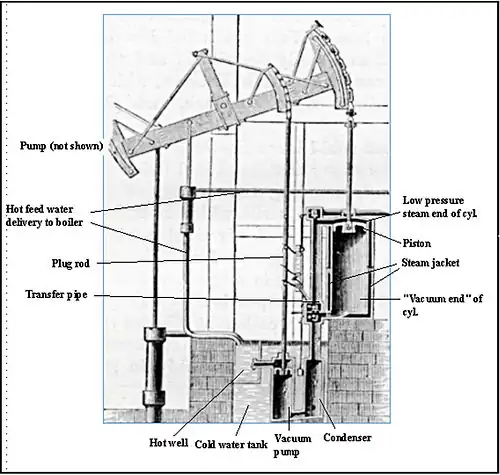 Pump (not shown)

Hot feed water delivery to boiler

Plug rod

Transfer pipe

Low pressure steam end of cyl.

Piston

Steam jacket

"Vacuum end" of cyl.

Hot well

Cold water tank

Vacuum pump

Condenser